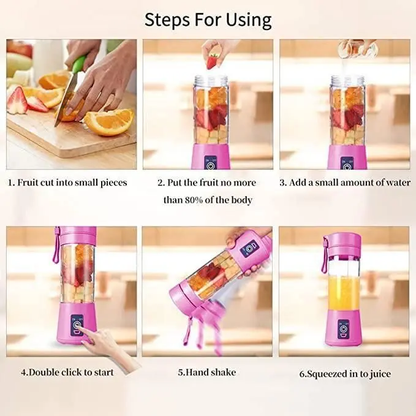 Steps For Using

1. Fruit cut into small pieces

2. Put the fruit no more than 80% of the body

3. Add a small amount of water

4.Double click to start

5.Hand shake

6.Squeezed in to juice