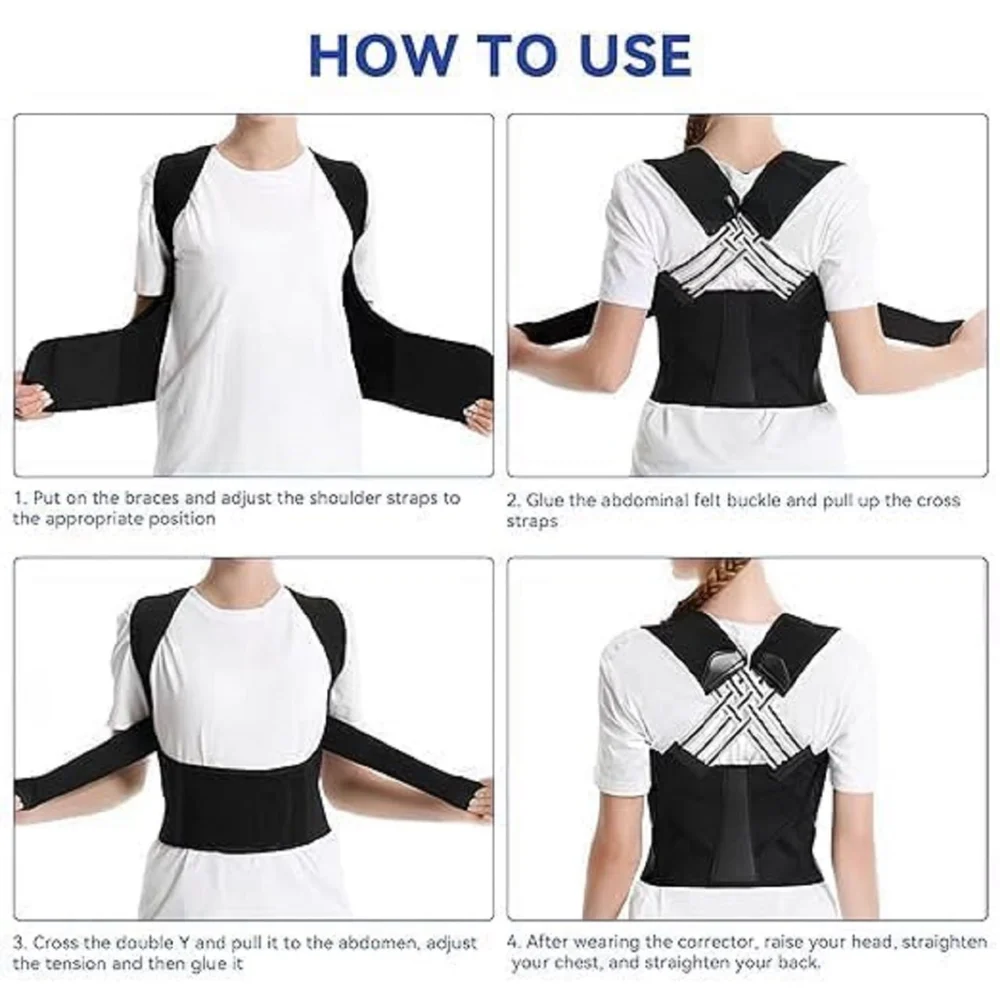 HOW TO USE

1. Put on the braces and adjust the shoulder straps to the appropriate position

2. Glue the abdominal felt buckle and pull up the cross straps

3. Cross the double Y and pull it to the abdomen, adjust the tension and then glue it

4. After wearing the corrector, raise your head, straighten your chest, and straighten your back.